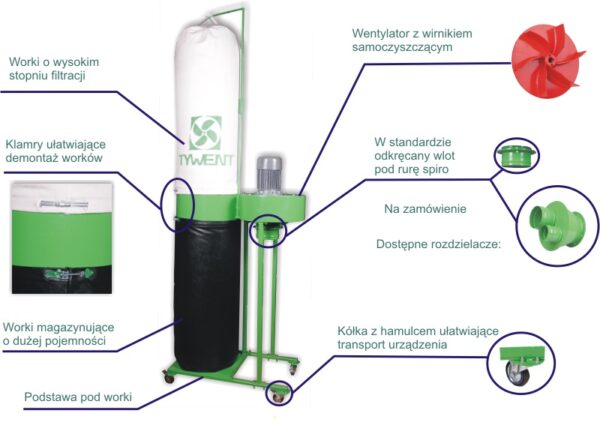 Worki o wysokim stopniu filtracji

Klamry ułatwiające demontaż worków

Worki magazynujące o dużej pojemności

Podstawa pod worki

TYWENT

Wentylator z wirnikiem samoczyszczącym

W standardzie odkręcany wlot pod rurę spiro

Na zamówienie

Dostępne rozdzielacze:

Kółka z hamulcem ułatwiające transport urządzenia