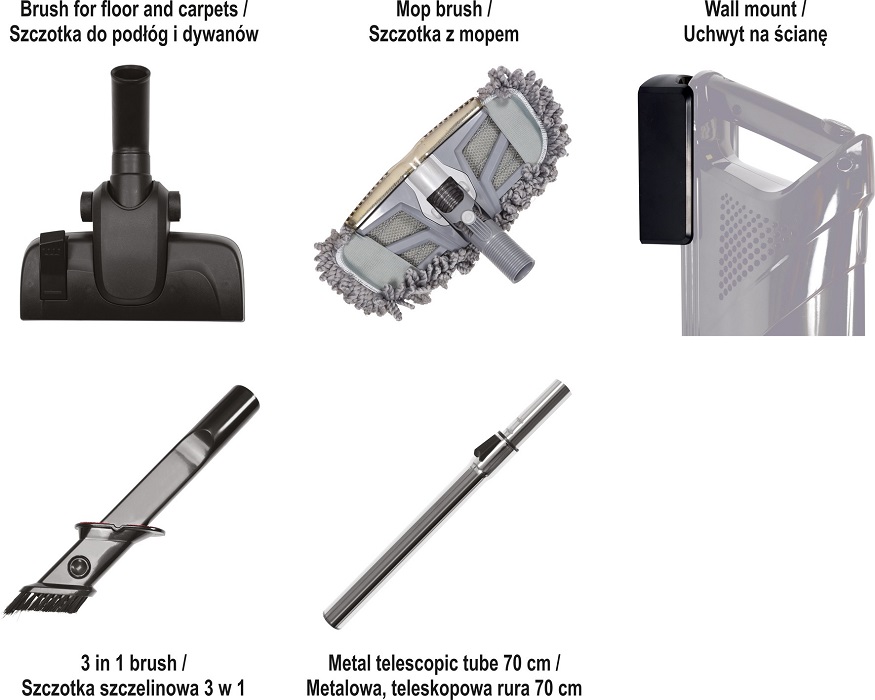 Brush for floor and carpets /
Szczotka do podłóg i dywanów

Mop brush /
Szczotka z mopem

Wall mount /
Uchwyt na ścianę

3 in 1 brush /
Szczotka szczelinowa 3 w 1

Metal telescopic tube 70 cm /
Metalowa, teleskopowa rura 70 cm