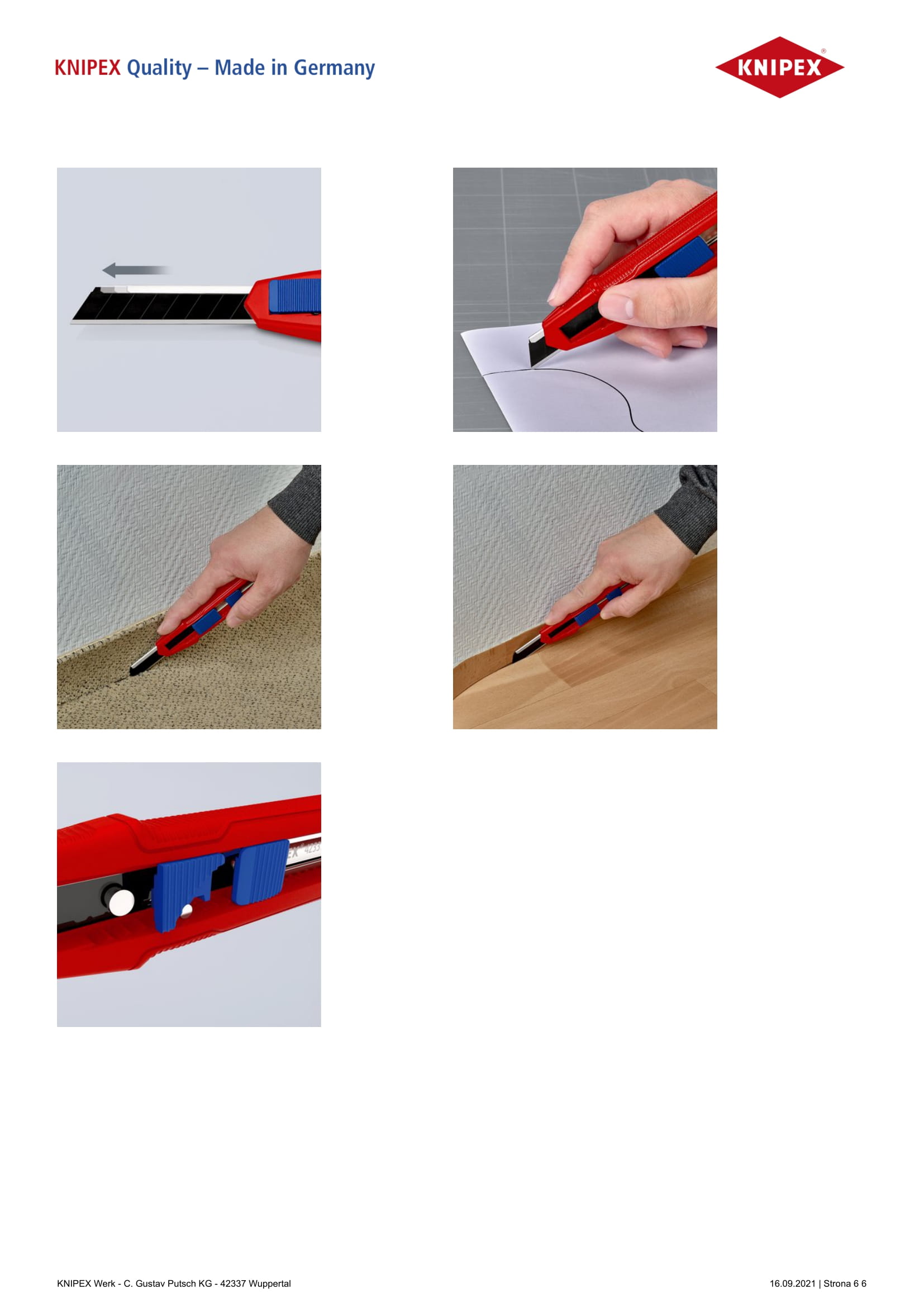 KNIPEX Quality – Made in Germany

KNIPEX

KNIPEX Werk - C. Gustav Putsch KG - 42337 Wuppertal

16.09.2021 | Strona 6 6